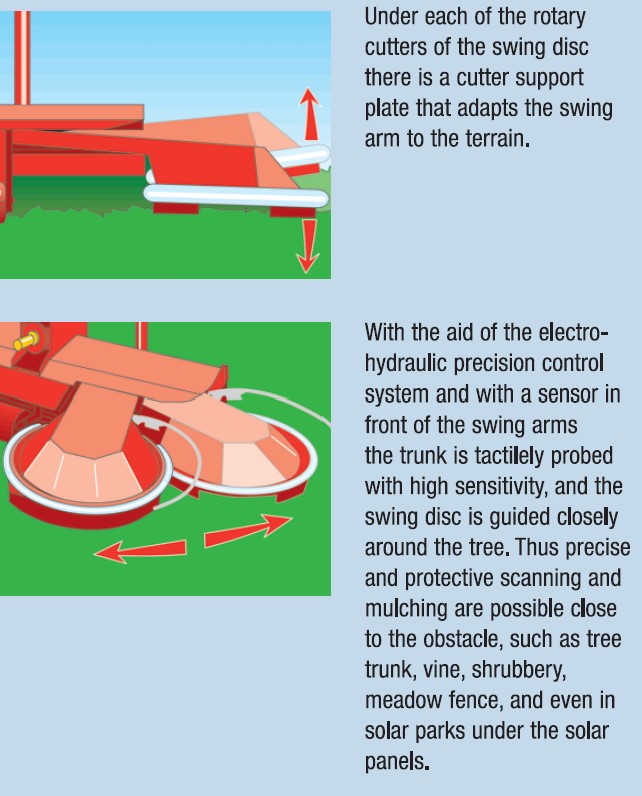 Under each of the rotary cutters of the swing disc there is a cutter support plate that adapts the swing arm to the terrain.

With the aid of the electro-hydraulic precision control system and with a sensor in front of the swing arms the trunk is tactilely probed with high sensitivity, and the swing disc is guided closely around the tree. Thus precise and protective scanning and mulching are possible close to the obstacle, such as tree trunk, vine, shrubbery, meadow fence, and even in solar parks under the solar panels.